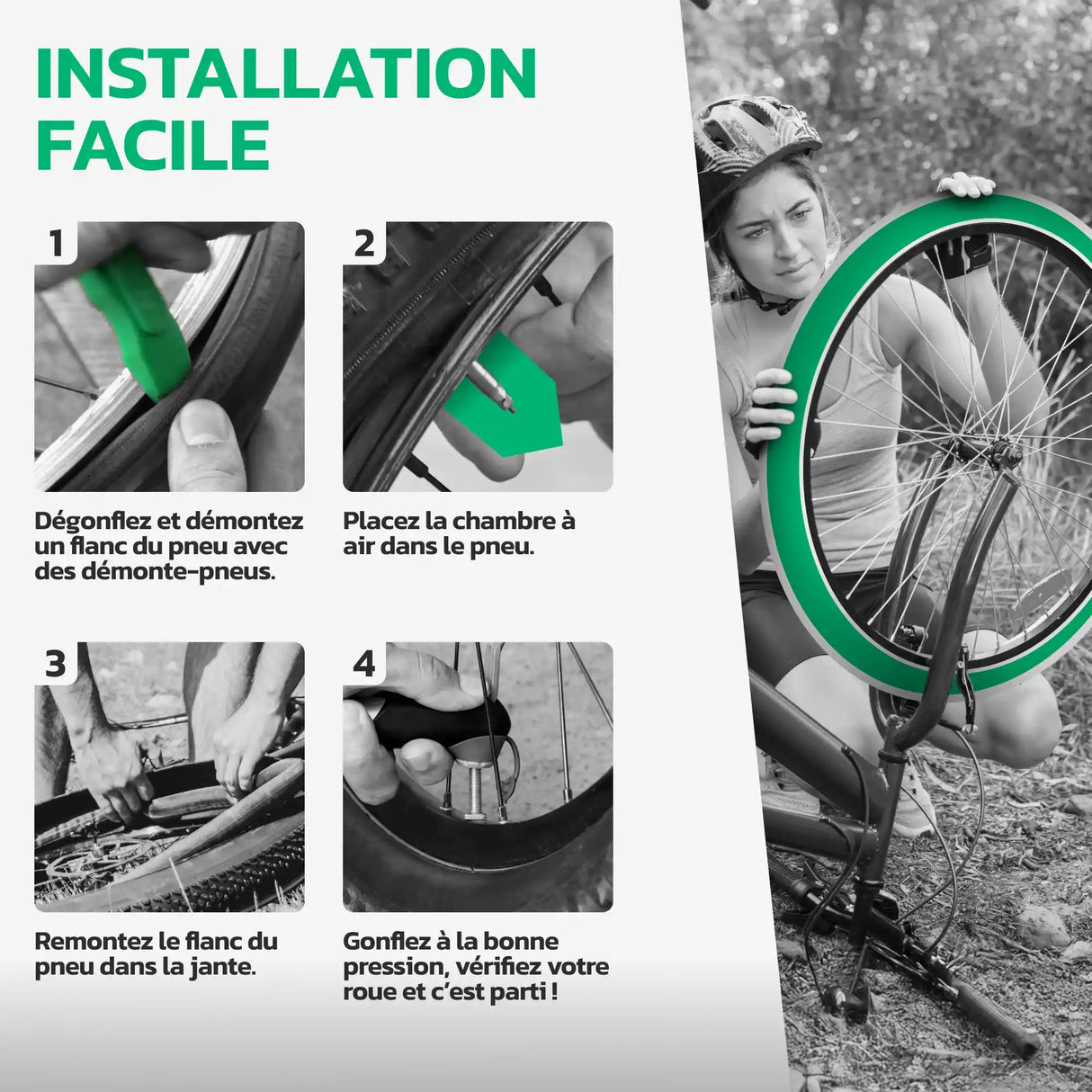 INSTALLATION FACILE

1

Dégonflez et démontez un flanc du pneu avec des démonte-pneus.

2

Placez la chambre à air dans le pneu.

3

Remontez le flanc du pneu dans la jante.

4

Gonflez à la bonne pression, vérifiez votre roue et c'est parti !